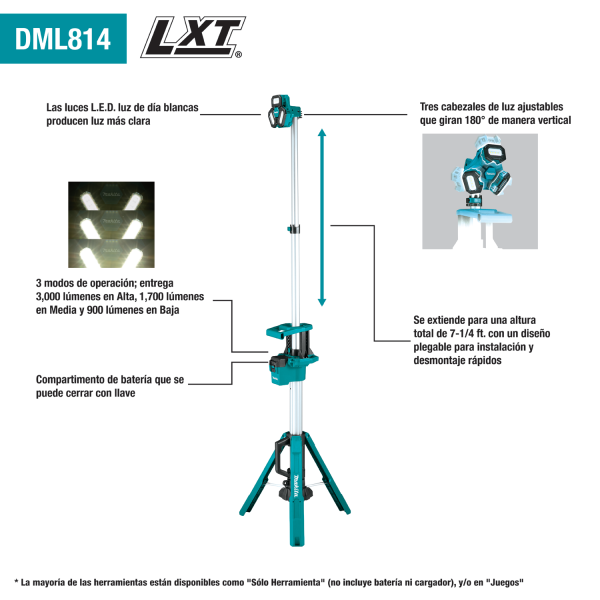 DML814

LXT®

Las luces L.E.D. luz de día blancas producen luz más clara

Tres cabezales de luz ajustables que giran 180° de manera vertical

3 modos de operación; entrega 3,000 lúmenes en Alta, 1,700 lúmenes en Media y 900 lúmenes en Baja

Se extiende para una altura total de 7-1/4 ft. con un diseño plegable para instalación y desmontaje rápidos

Compartimento de batería que se puede cerrar con llave

makita

* La mayoría de las herramientas están disponibles como "Sólo Herramienta" (no incluye batería ni cargador), y/o en "Juegos"